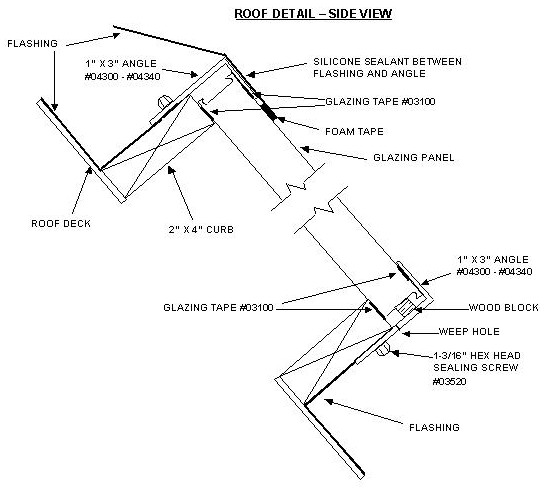 ROOF DETAIL – SIDE VIEW

FLASHING

1" X 3" ANGLE
#04300 - #04340

SILICONE SEALANT BETWEEN
FLASHING AND ANGLE

GLAZING TAPE #03100

FOAM TAPE

GLAZING PANEL

ROOF DECK

2" X 4" CURB

1" X 3" ANGLE
#04300 - #04340

GLAZING TAPE #03100

WOOD BLOCK

WEEP HOLE

1-3/16" HEX HEAD
SEALING SCREW
#03520

FLASHING